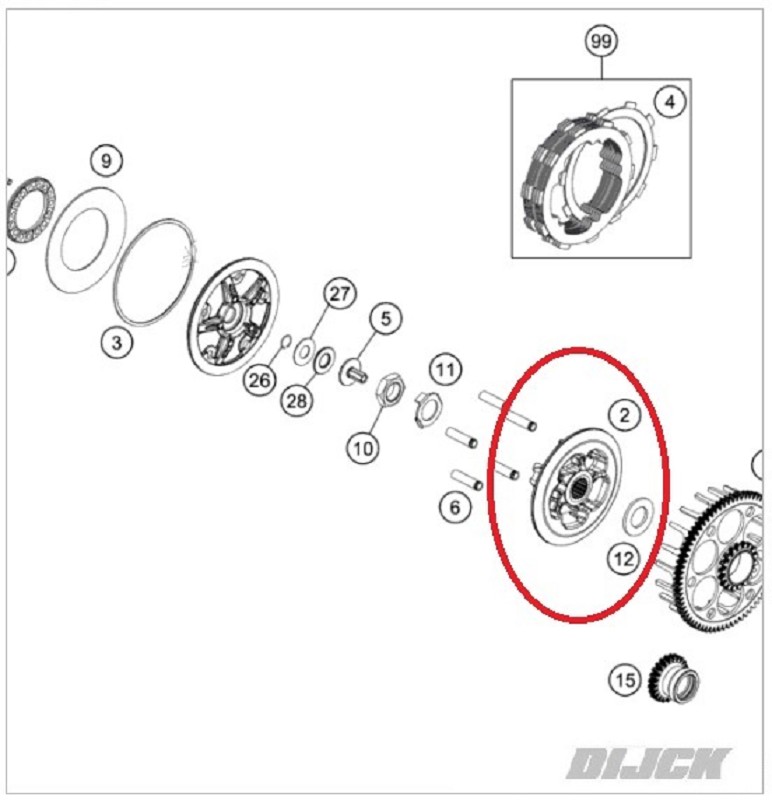 99

4

9

3

27

5

26

28

11

10

2

6

12

15

DIJCK